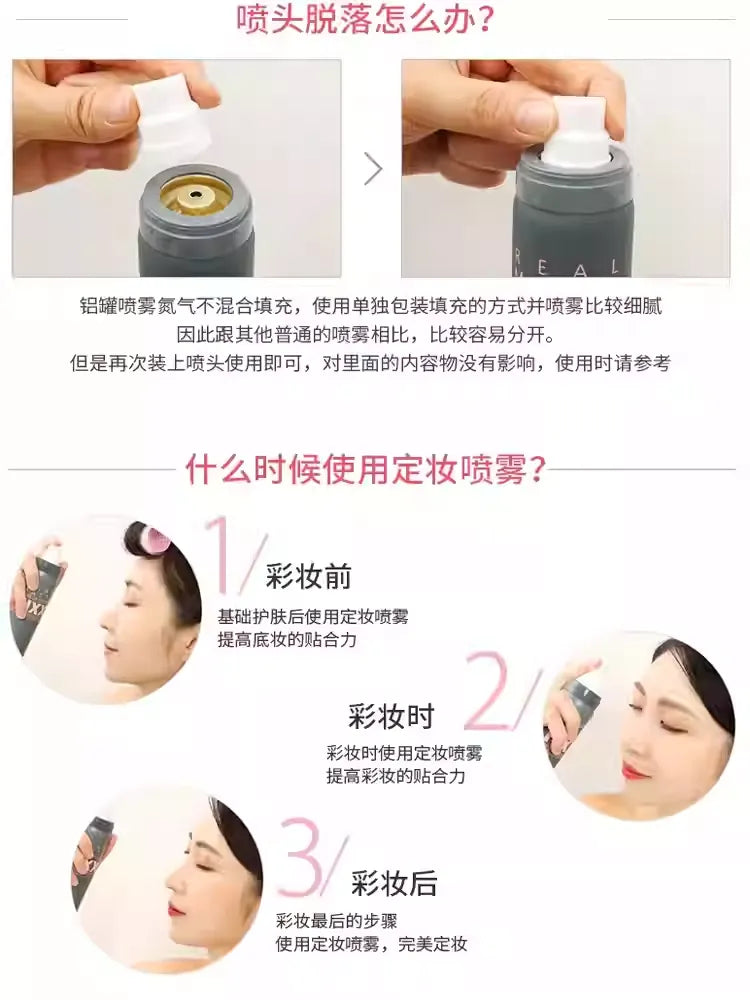 喷头脱落怎么办？

REAL

铝罐喷雾氮气不混合填充，使用单独包装填充的方式并喷雾比较细腻
因此跟其他普通的喷雾相比，比较容易分开。
但是再次装上喷头使用即可，对里面的内容物没有影响，使用时请参考

什么时候使用定妆喷雾？

1/ 彩妆前
基础护肤后使用定妆喷雾
提高底妆的贴合力

2/ 彩妆时
彩妆时使用定妆喷雾
提高彩妆的贴合力

3/ 彩妆后
彩妆最后的步骤
使用定妆喷雾，完美定妆